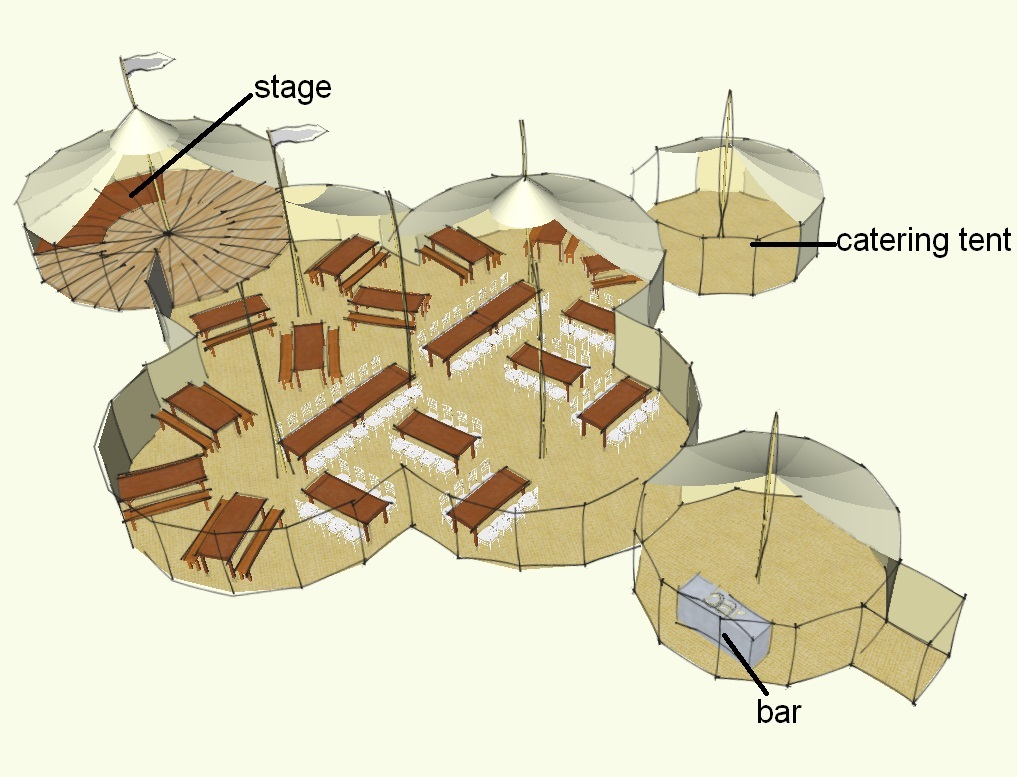 stage

catering tent

bar